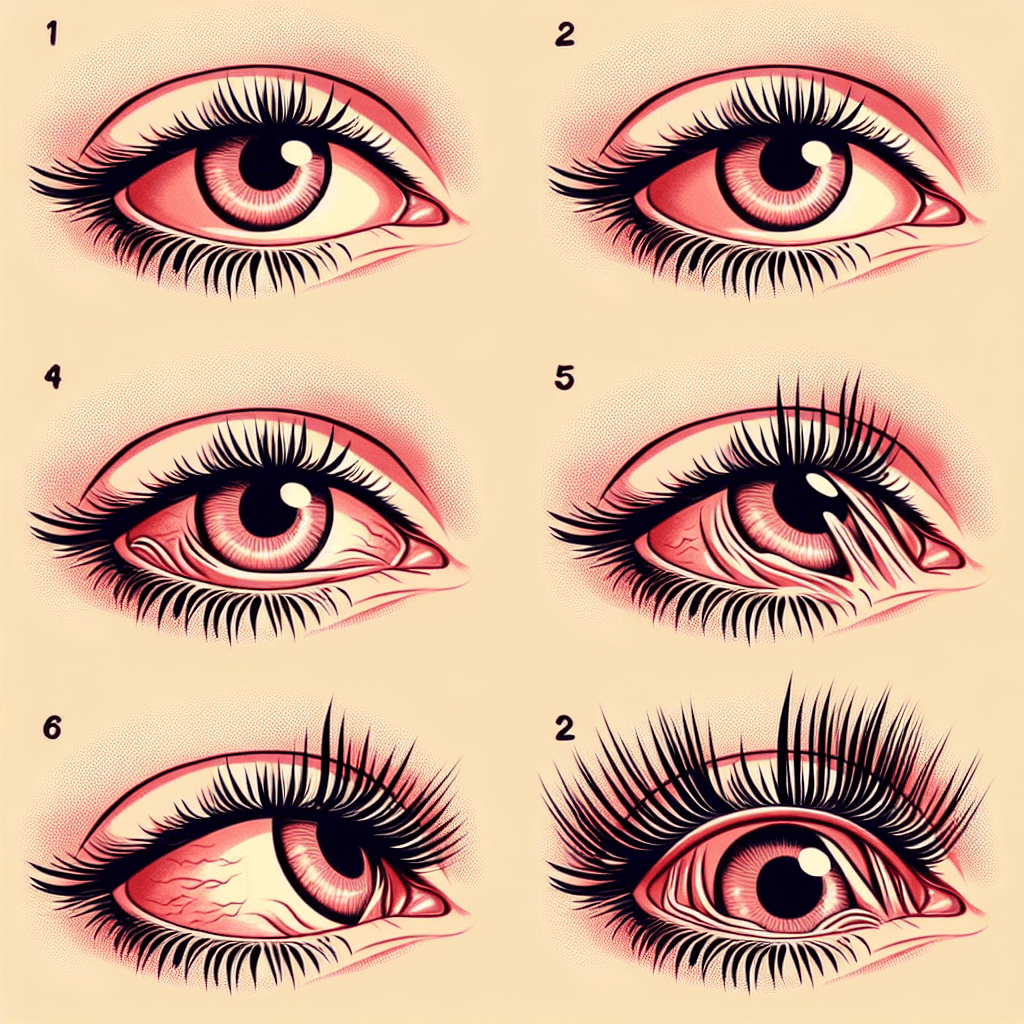 1

2

4

5

6

2